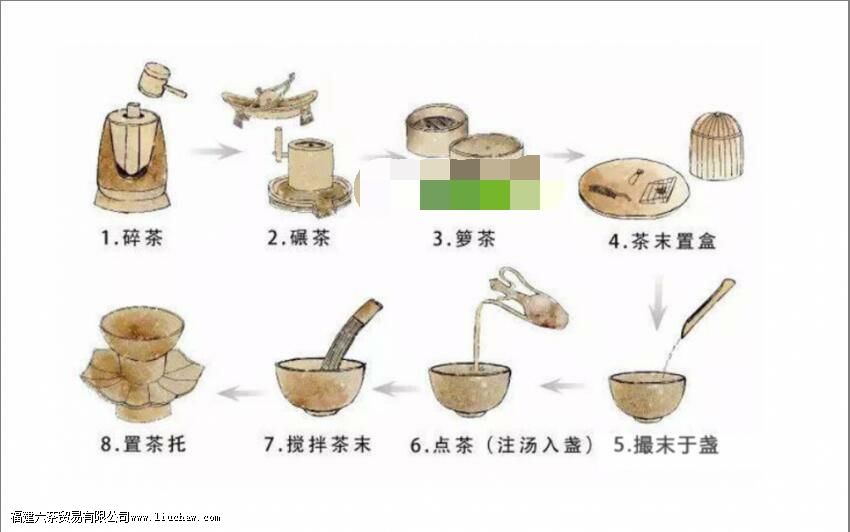 1.碎茶

2.碾茶

3.箩茶

4.茶末置盒

5.撮末于盏

6.点茶（注汤入盏）

7.搅拌茶末

8.置茶托

福建六茶贸易有限公司www.liuchaw.com